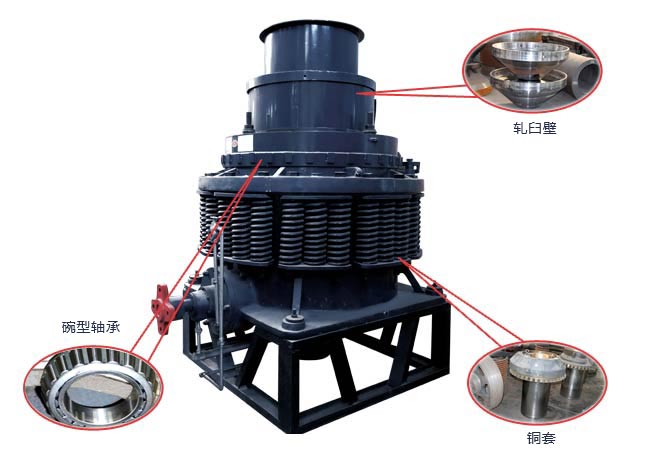 轧臼壁

碗型轴承

铜套